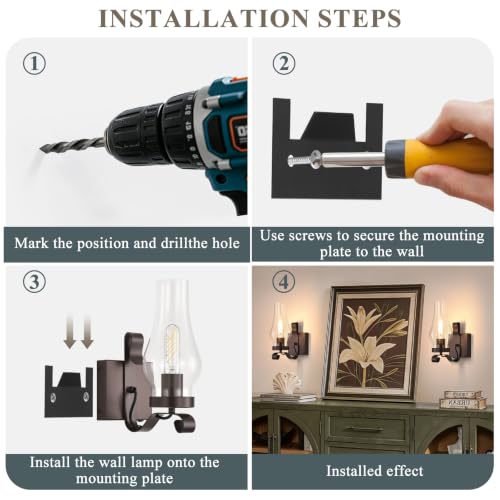 INSTALLATION STEPS

①

Mark the position and drillthe hole

②

Use screws to secure the mounting plate to the wall

③

Install the wall lamp onto the mounting plate

④

Installed effect