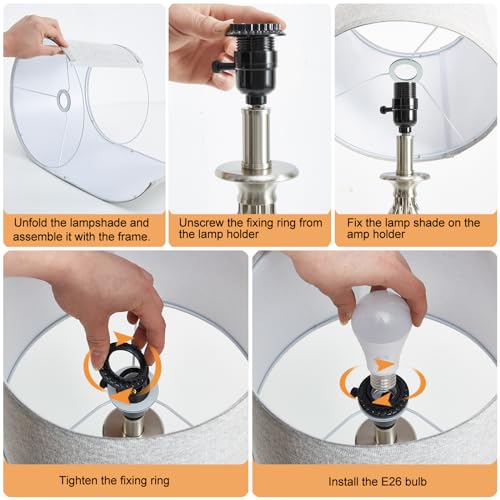 Unfold the lampshade and assemble it with the frame.

Unscrew the fixing ring from the lamp holder

Fix the lamp shade on the amp holder

Tighten the fixing ring

Install the E26 bulb