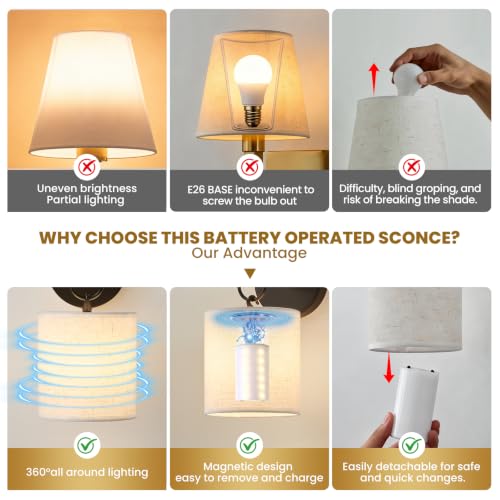 Uneven brightness
Partial lighting

E26 BASE inconvenient to screw the bulb out

Difficulty, blind groping, and risk of breaking the shade.

WHY CHOOSE THIS BATTERY OPERATED SCONCE?
Our Advantage

360°all around lighting

Magnetic design
easy to remove and charge

Easily detachable for safe and quick changes.