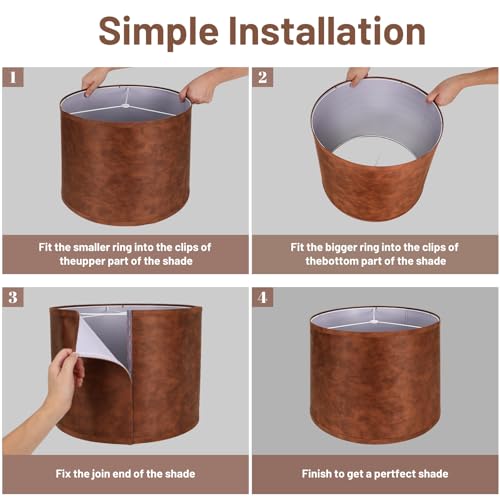 Simple Installation

1

Fit the smaller ring into the clips of theupper part of the shade

2

Fit the bigger ring into the clips of thebottom part of the shade

3

Fix the join end of the shade

4

Finish to get a pertfect shade