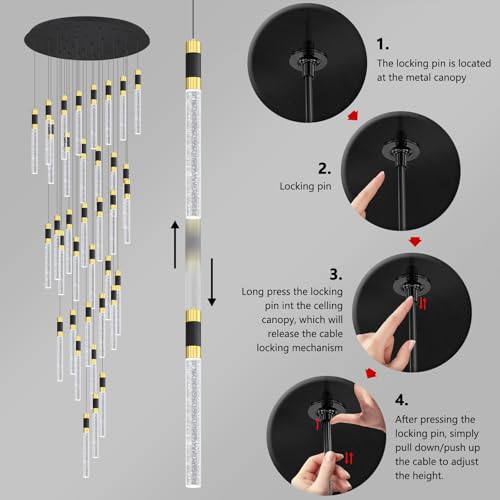 1.
The locking pin is located at the metal canopy

2.
Locking pin

3.
Long press the locking pin int the celling canopy, which will release the cable locking mechanism

4.
After pressing the locking pin, simply pull down/push up the cable to adjust the height.