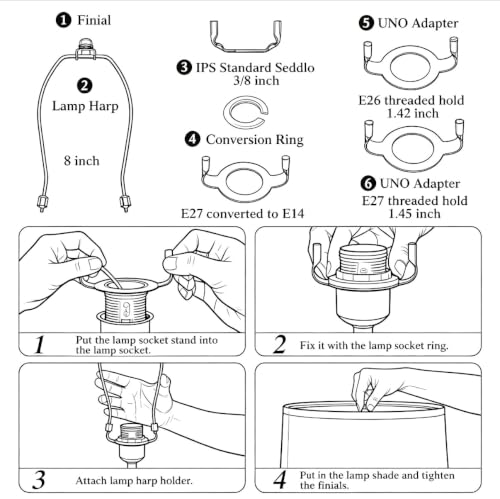 ❶ Finial

❷
Lamp Harp

8 inch

❸ IPS Standard Seddlo
3/8 inch

❹ Conversion Ring

E27 converted to E14

❺ UNO Adapter

E26 threaded hold
1.42 inch

❻ UNO Adapter
E27 threaded hold
1.45 inch

1 Put the lamp socket stand into the lamp socket.

2 Fix it with the lamp socket ring.

3 Attach lamp harp holder.

4 Put in the lamp shade and tighten the finials.