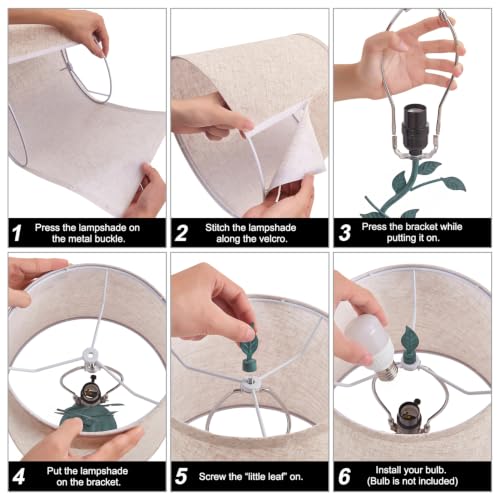 1 Press the lampshade on the metal buckle.

2 Stitch the lampshade along the velcro.

3 Press the bracket while putting it on.

4 Put the lampshade on the bracket.

5 Screw the "little leaf" on.

6 Install your bulb. (Bulb is not included)