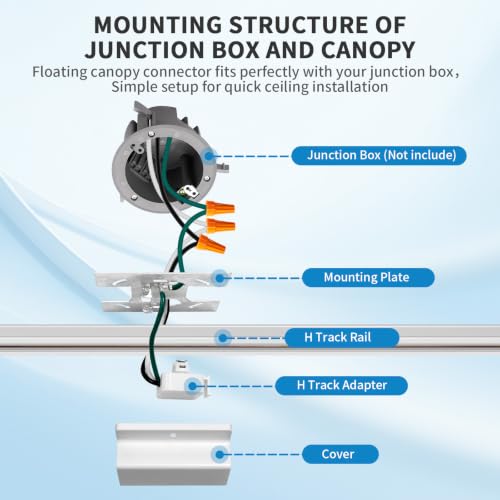 MOUNTING STRUCTURE OF
JUNCTION BOX AND CANOPY

Floating canopy connector fits perfectly with your junction box，
Simple setup for quick ceiling installation

Junction Box (Not include)

Mounting Plate

H Track Rail

H Track Adapter

Cover