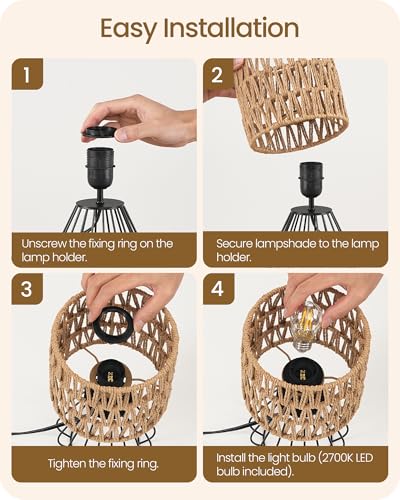 Easy Installation

1

Unscrew the fixing ring on the lamp holder.

2

Secure lampshade to the lamp holder.

3

Tighten the fixing ring.

4

Install the light bulb (2700K LED bulb included).