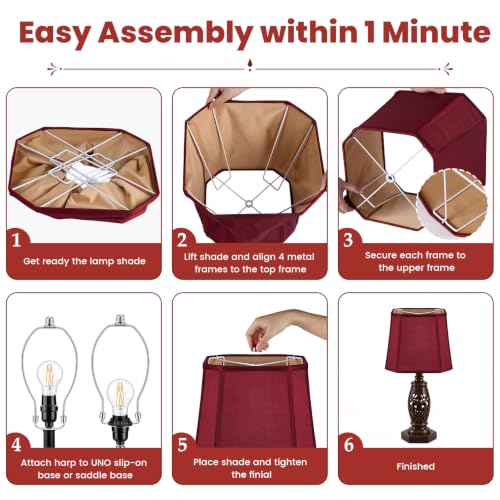 Easy Assembly within 1 Minute

1
Get ready the lamp shade

2
Lift shade and align 4 metal frames to the top frame

3
Secure each frame to the upper frame

4
Attach harp to UNO slip-on base or saddle base

5
Place shade and tighten the finial

6
Finished