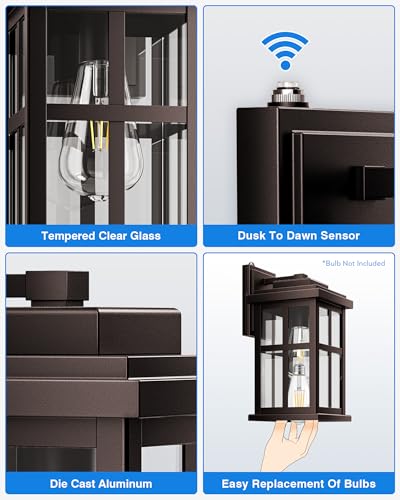 Tempered Clear Glass

Dusk To Dawn Sensor

Die Cast Aluminum

*Bulb Not Included

Easy Replacement Of Bulbs