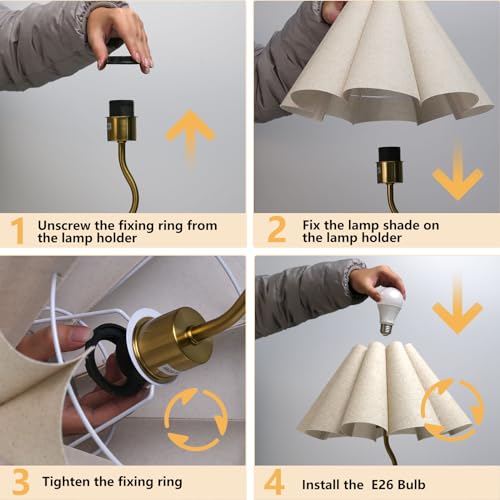 1 Unscrew the fixing ring from the lamp holder

2 Fix the lamp shade on the lamp holder

3 Tighten the fixing ring

4 Install the E26 Bulb