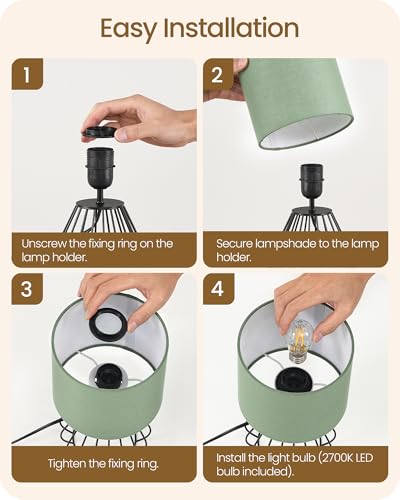 Easy Installation

1

Unscrew the fixing ring on the lamp holder.

2

Secure lampshade to the lamp holder.

3

Tighten the fixing ring.

4

Install the light bulb (2700K LED bulb included).