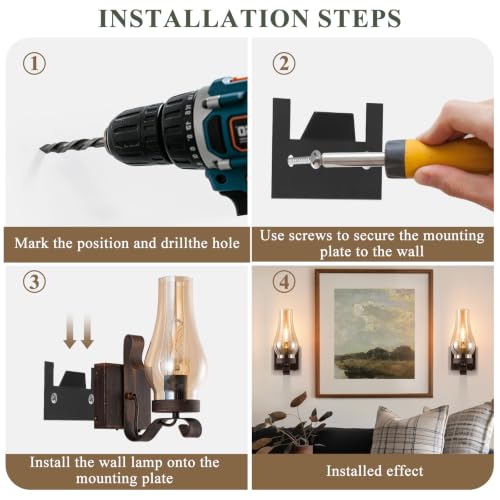 INSTALLATION STEPS

①

Mark the position and drillthe hole

②

Use screws to secure the mounting plate to the wall

③

Install the wall lamp onto the mounting plate

④

Installed effect