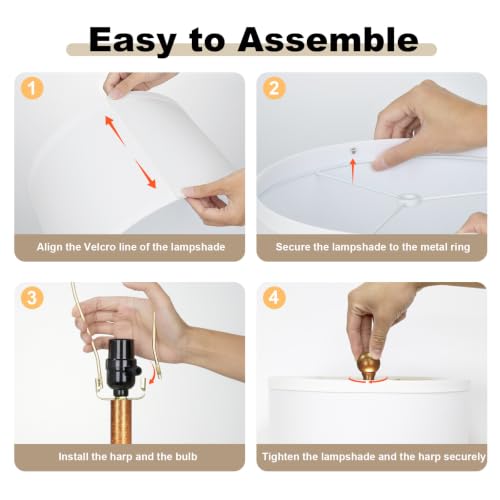 Easy to Assemble

1

Align the Velcro line of the lampshade

2

Secure the lampshade to the metal ring

3

Install the harp and the bulb

4

Tighten the lampshade and the harp securely