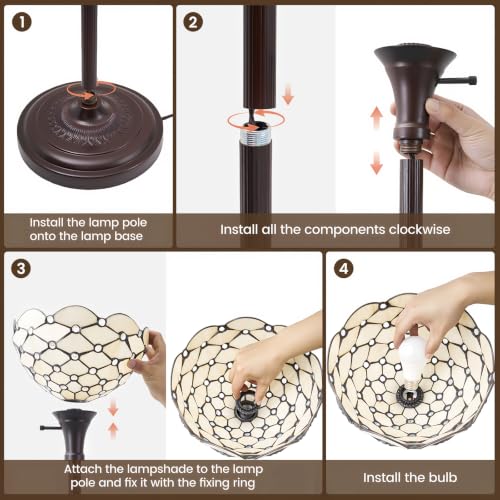 1

Install the lamp pole onto the lamp base

2

Install all the components clockwise

3

Attach the lampshade to the lamp pole and fix it with the fixing ring

4

Install the bulb