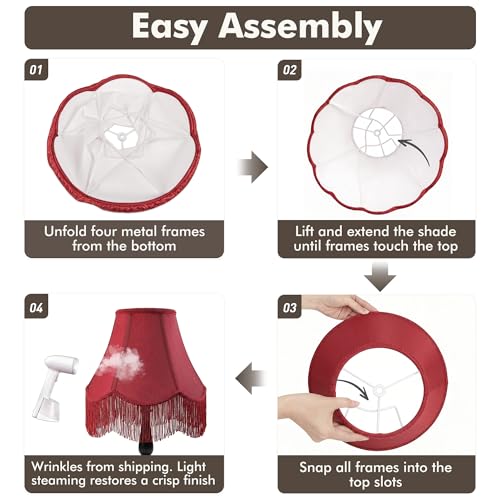 Easy Assembly

01

Unfold four metal frames from the bottom

02

Lift and extend the shade until frames touch the top

03

Snap all frames into the top slots

04

Wrinkles from shipping. Light steaming restores a crisp finish