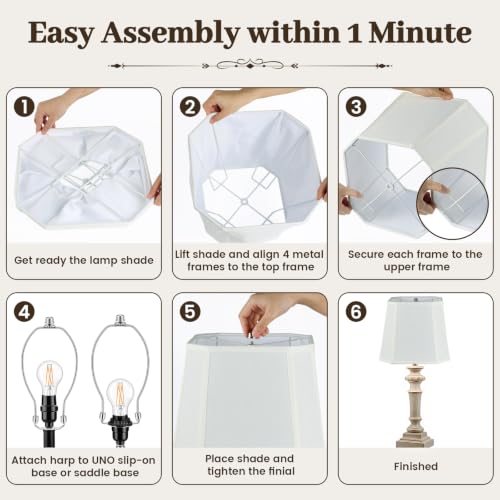 Easy Assembly within 1 Minute

1
Get ready the lamp shade

2
Lift shade and align 4 metal frames to the top frame

3
Secure each frame to the upper frame

4
Attach harp to UNO slip-on base or saddle base

5
Place shade and tighten the finial

6
Finished