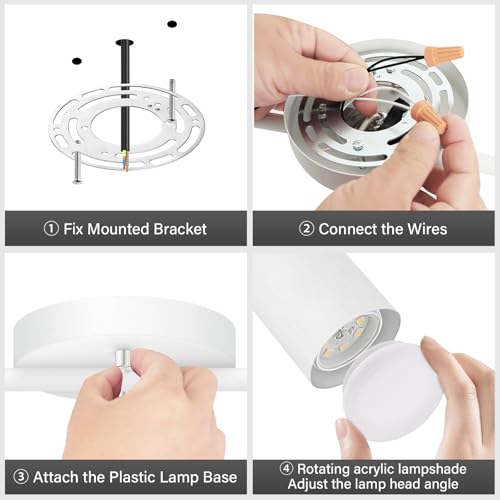 ① Fix Mounted Bracket

② Connect the Wires

③ Attach the Plastic Lamp Base

④ Rotating acrylic lampshade
Adjust the lamp head angle