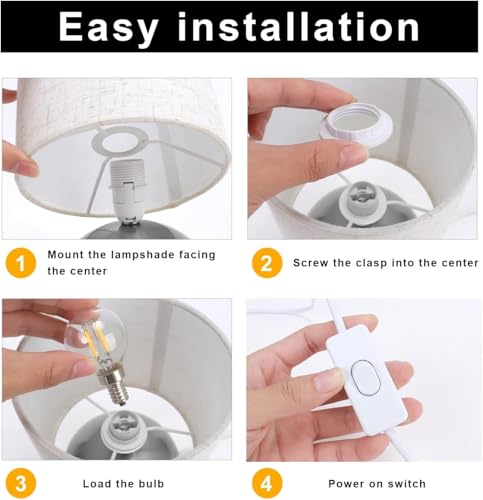 Easy installation

1 Mount the lampshade facing the center

2 Screw the clasp into the center

3 Load the bulb

4 Power on switch